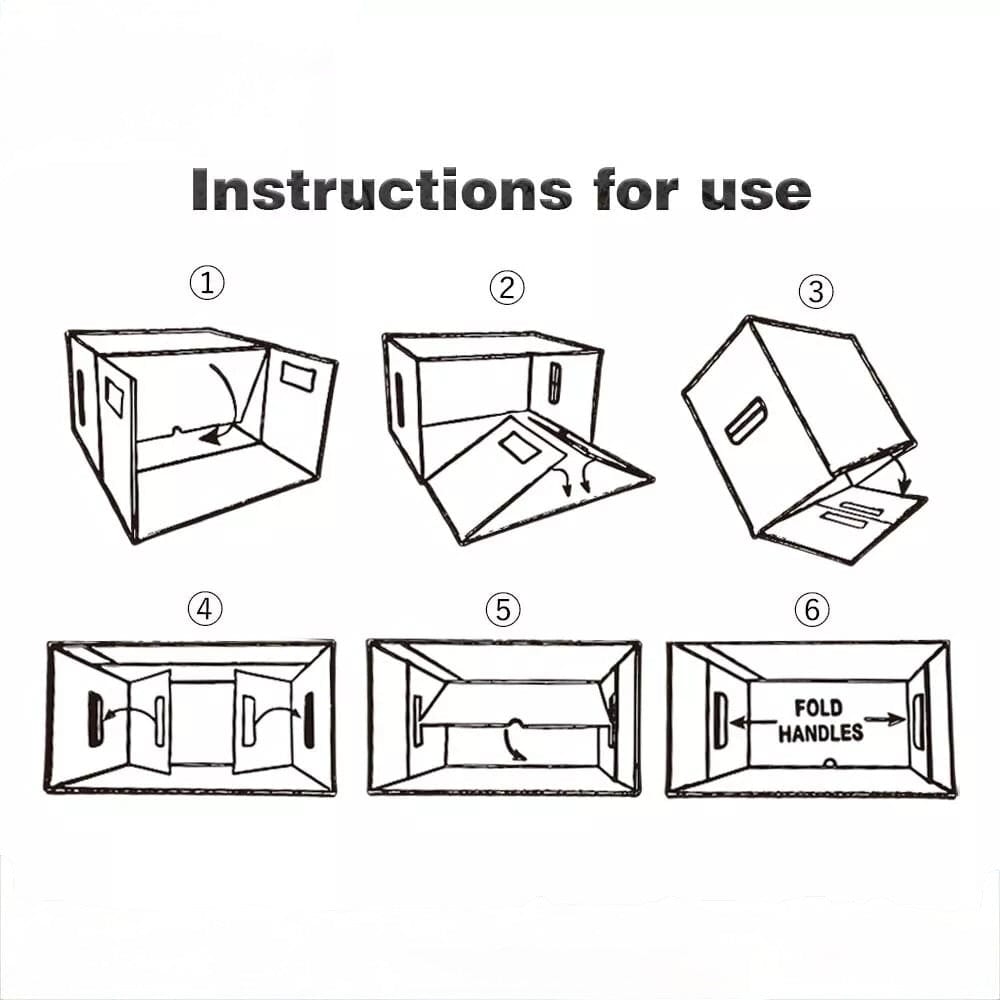 Instructions for use

①

②

③

④

⑤

⑥

FOLD HANDLES